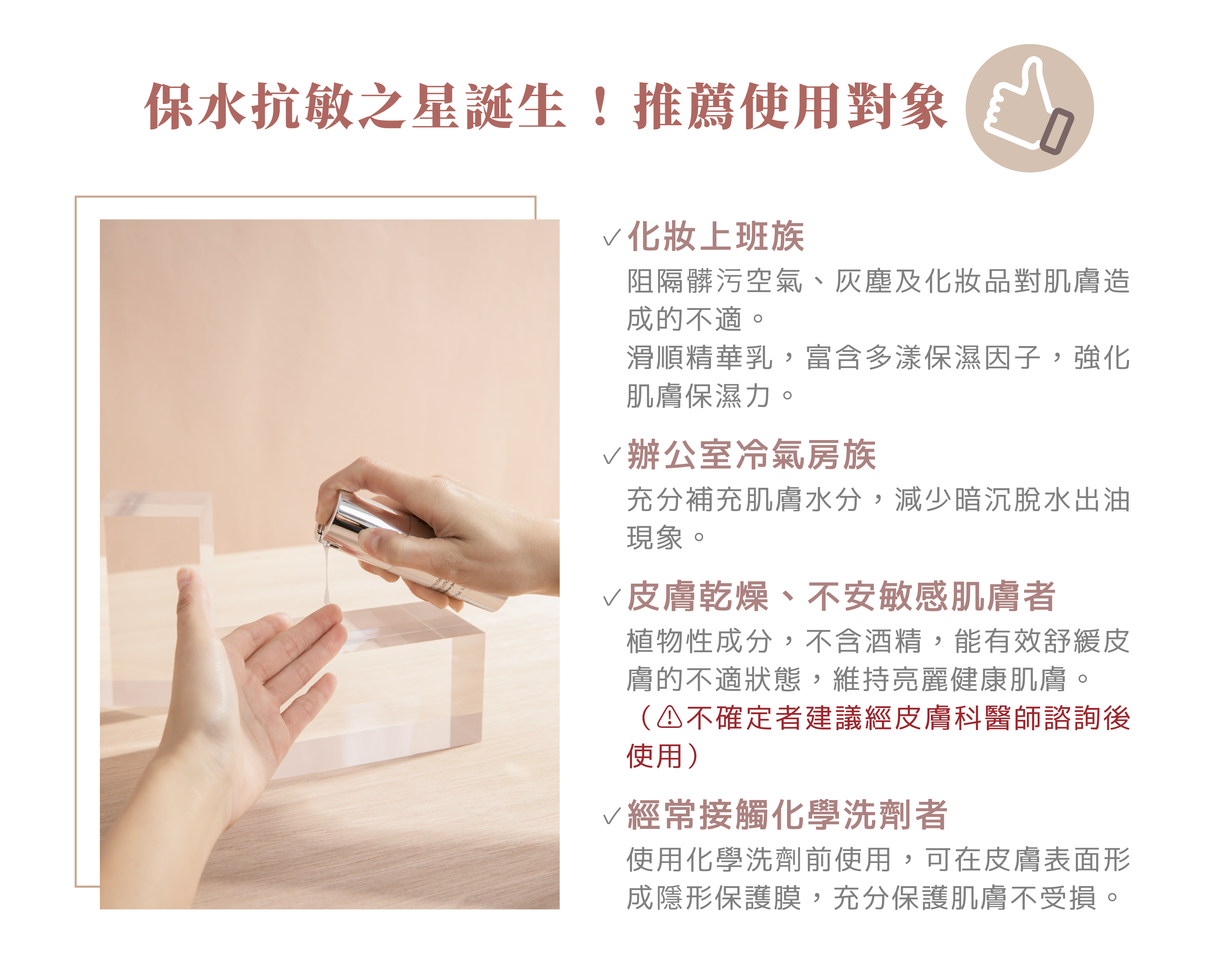 保水抗敏之星誕生！推薦使用對象

✓化妝上班族
阻隔髒污空氣、灰塵及化妝品對肌膚造成的不適。
滑順精華乳，富含多漾保濕因子，強化肌膚保濕力。

✓辦公室冷氣房族
充分補充肌膚水分，減少暗沉脫水出油現象。

✓皮膚乾燥、不安敏感肌膚者
植物性成分，不含酒精，能有效舒緩皮膚的不適狀態，維持亮麗健康肌膚。
（⚠不確定者建議經皮膚科醫師諮詢後使用）

✓經常接觸化學洗劑者
使用化學洗劑前使用，可在皮膚表面形成隱形保護膜，充分保護肌膚不受損。